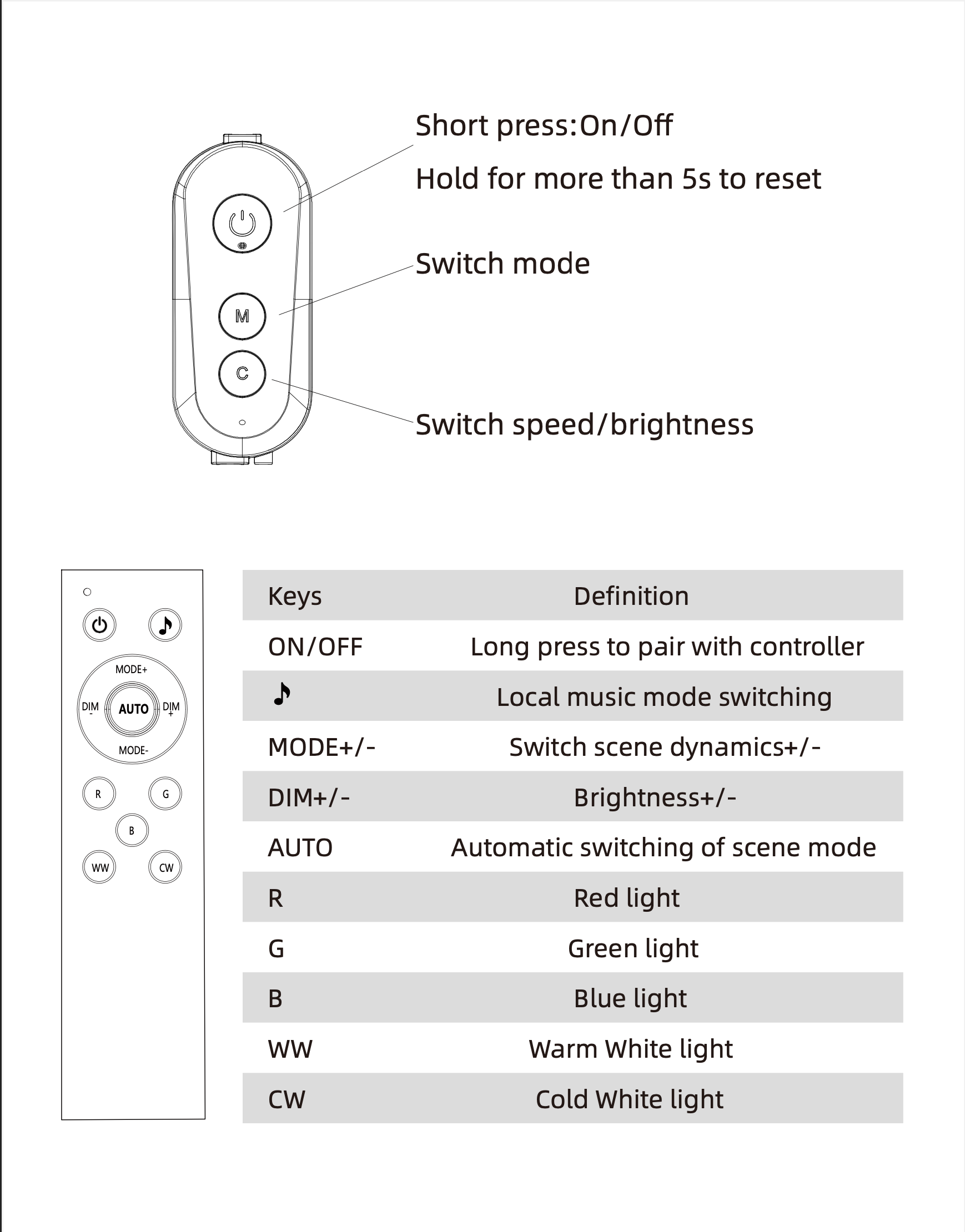 M

C

Short press:On/Off

Hold for more than 5s to reset

Switch mode

Switch speed/brightness

MODE+

DIM -

AUTO

DIM +

MODE-

R

G

B

WW

CW

| Keys | Definition |
|---|---|
| ON/OFF | Long press to pair with controller |
| ♪ | Local music mode switching |
| MODE+/- | Switch scene dynamics+/- |
| DIM+/- | Brightness+/- |
| AUTO | Automatic switching of scene mode |
| R | Red light |
| G | Green light |
| B | Blue light |
| WW | Warm White light |
| CW | Cold White light |